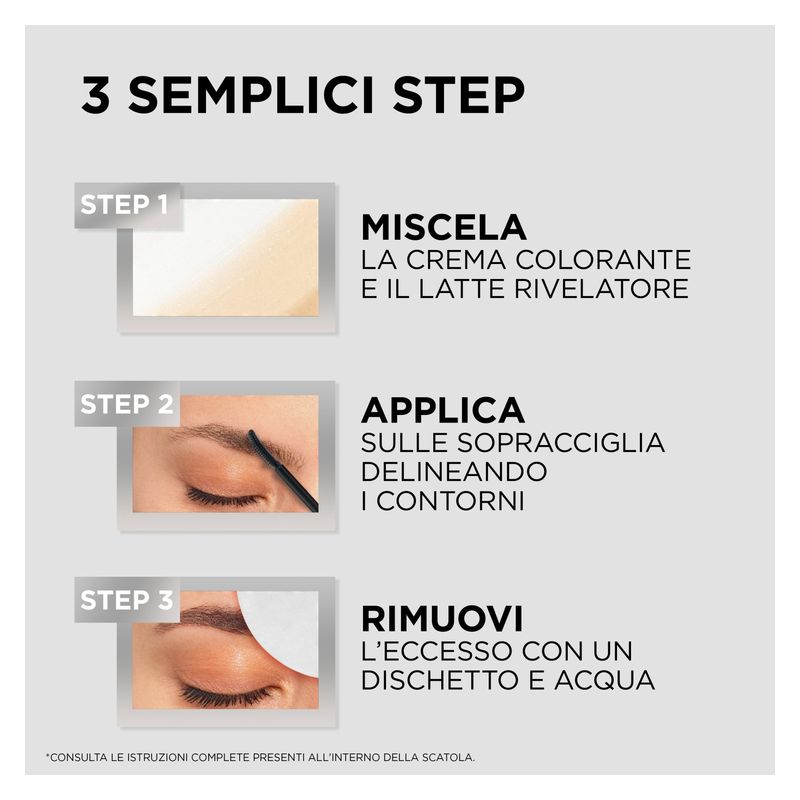 3 SEMPLICI STEP

STEP 1

MISCELA
LA CREMA COLORANTE E IL LATTE RIVELATORE

STEP 2

APPLICA
SULLE SOPRACCIGLIA DELINEANDO I CONTORNI

STEP 3

RIMUOVI
L'ECCESSO CON UN DISCHETTO E ACQUA

*CONSULTA LE ISTRUZIONI COMPLETE PRESENTI ALL'INTERNO DELLA SCATOLA.