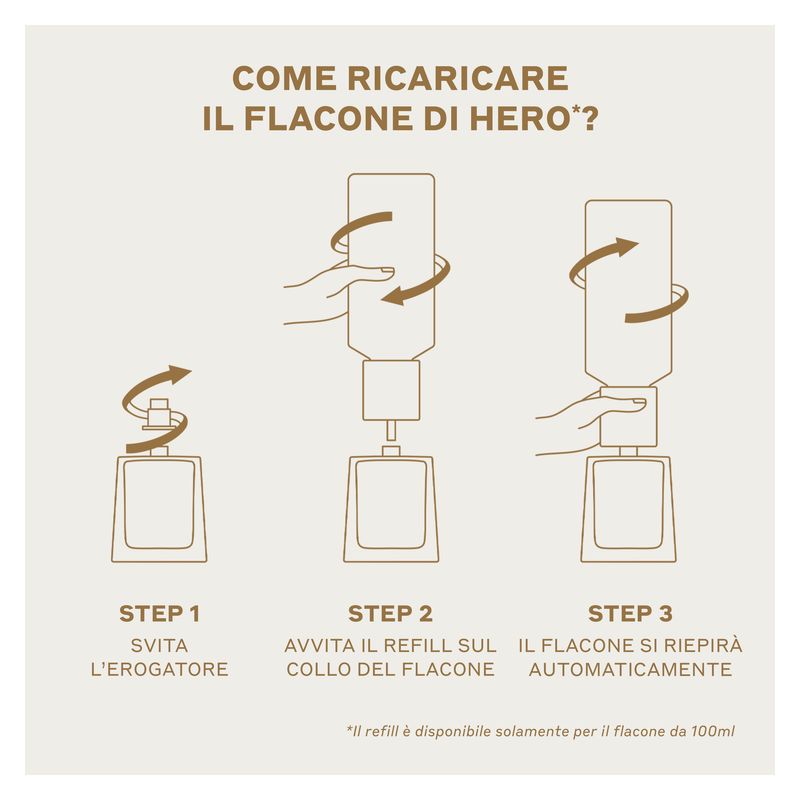 COME RICARICARE IL FLACONE DI HERO*?

STEP 1
SVITA L'EROGATORE

STEP 2
AVVITA IL REFILL SUL COLLO DEL FLACONE

STEP 3
IL FLACONE SI RIEPIRÀ AUTOMATICAMENTE

*Il refill è disponibile solamente per il flacone da 100ml