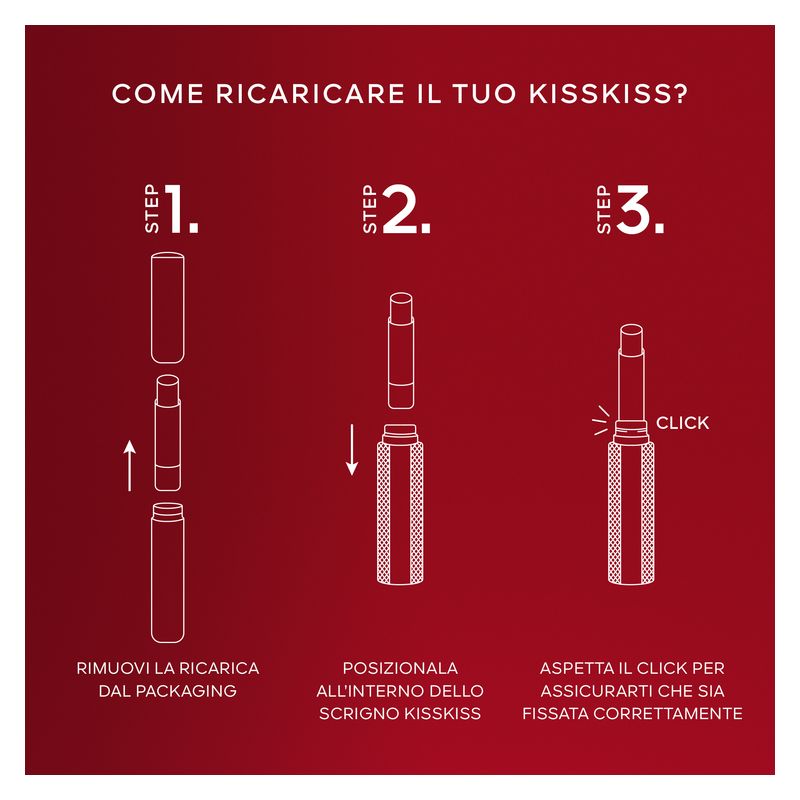 COME RICARICARE IL TUO KISSKISS?

STEP 1.

RIMUOVI LA RICARICA DAL PACKAGING

STEP 2.

POSIZIONALA ALL'INTERNO DELLO SCRIGNO KISSKISS

STEP 3.

CLICK

ASPETTA IL CLICK PER ASSICURARTI CHE SIA FISSATA CORRETTAMENTE